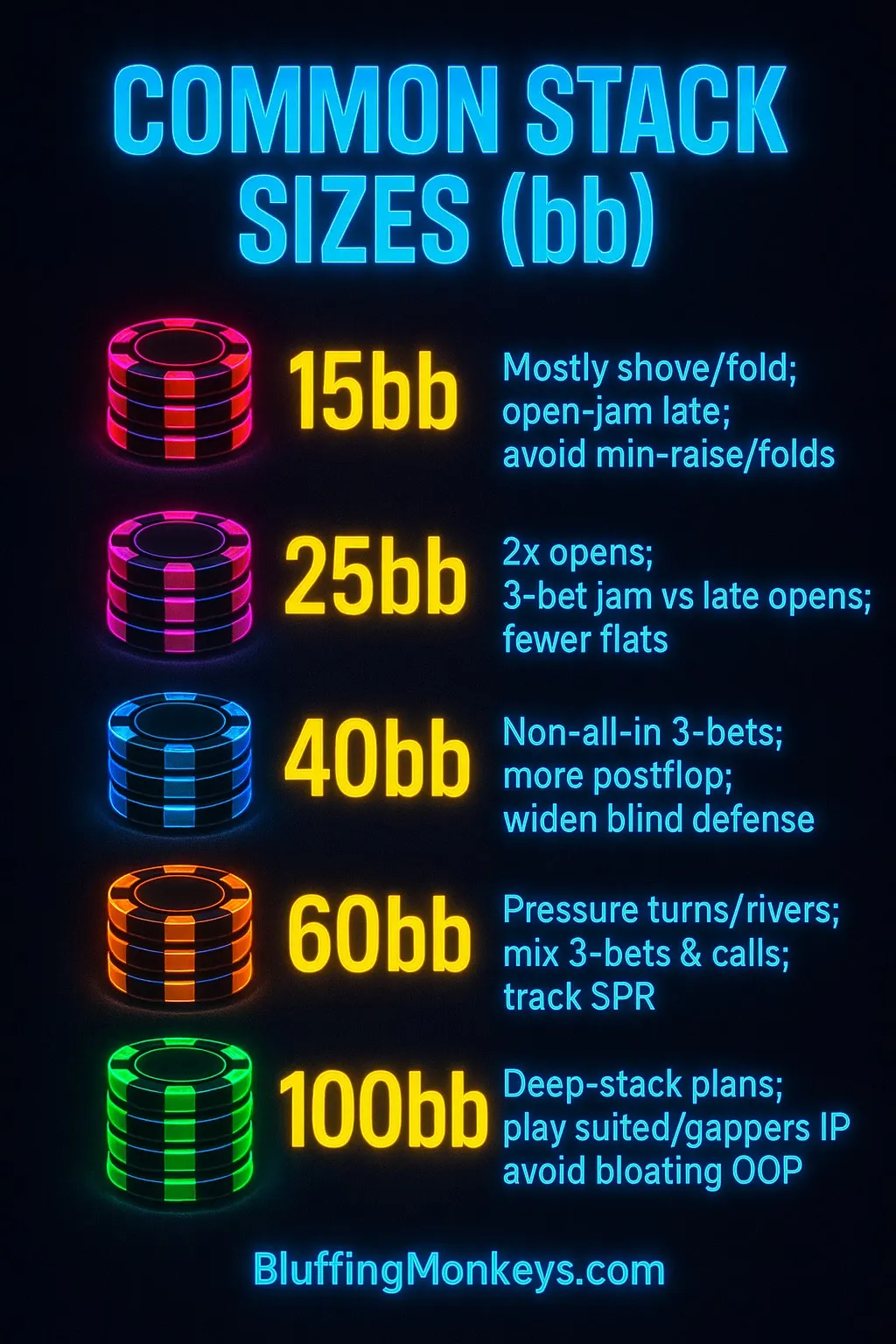 COMMON STACK SIZES (bb)

15bb

Mostly shove/fold; open-jam late; avoid min-raise/folds

25bb

2x opens; 3-bet jam vs late opens; fewer flats

40bb

Non-all-in 3-bets; more postflop; widen blind defense

60bb

Pressure turns/rivers; mix 3-bets & calls; track SPR

100bb

Deep-stack plans; play suited/gappers IP avoid bloating OOP

BluffingMonkeys.com